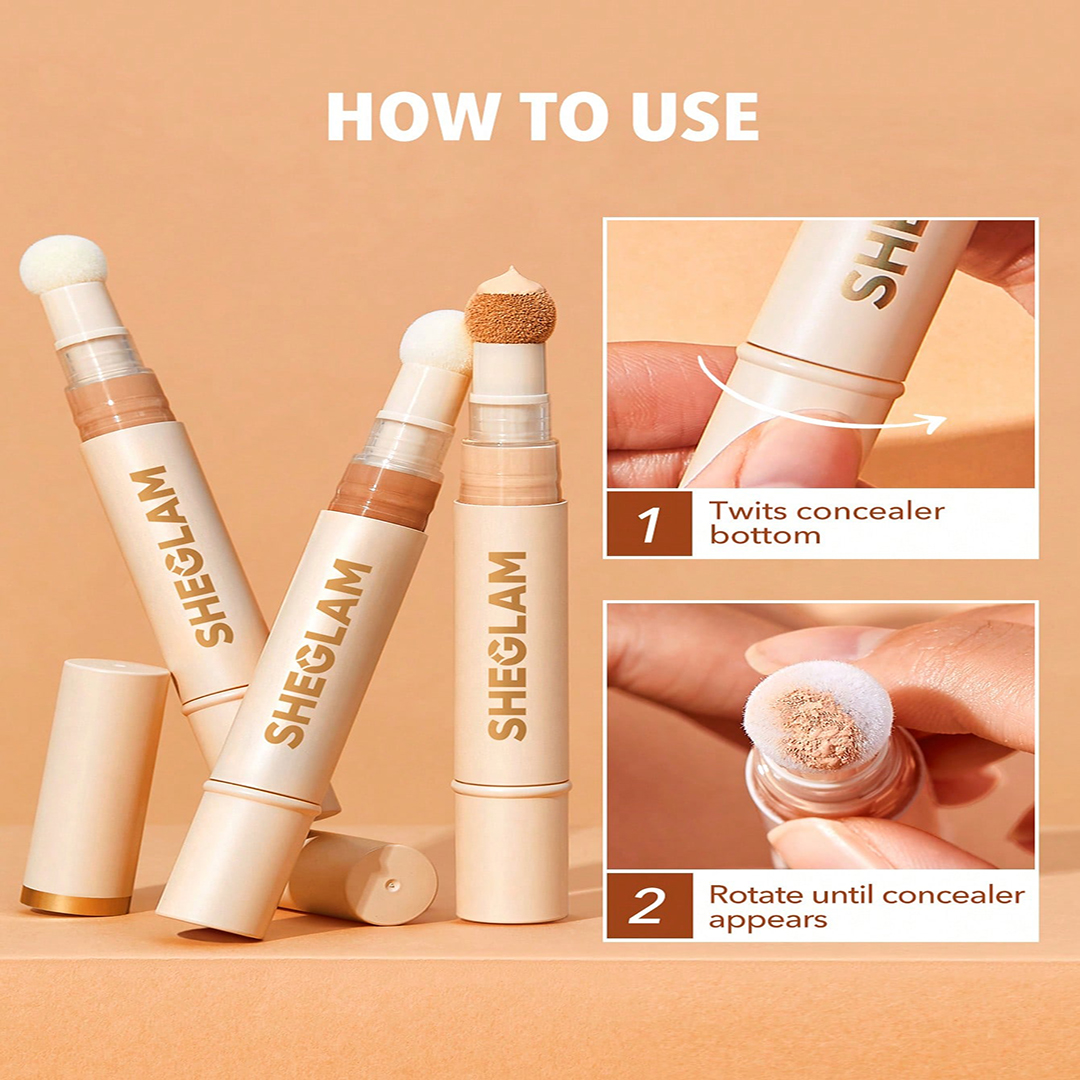 HOW TO USE

SHEGLAM

SHEGLAM

SHEGLAM

SHE

1 Twits concealer bottom

2 Rotate until concealer appears